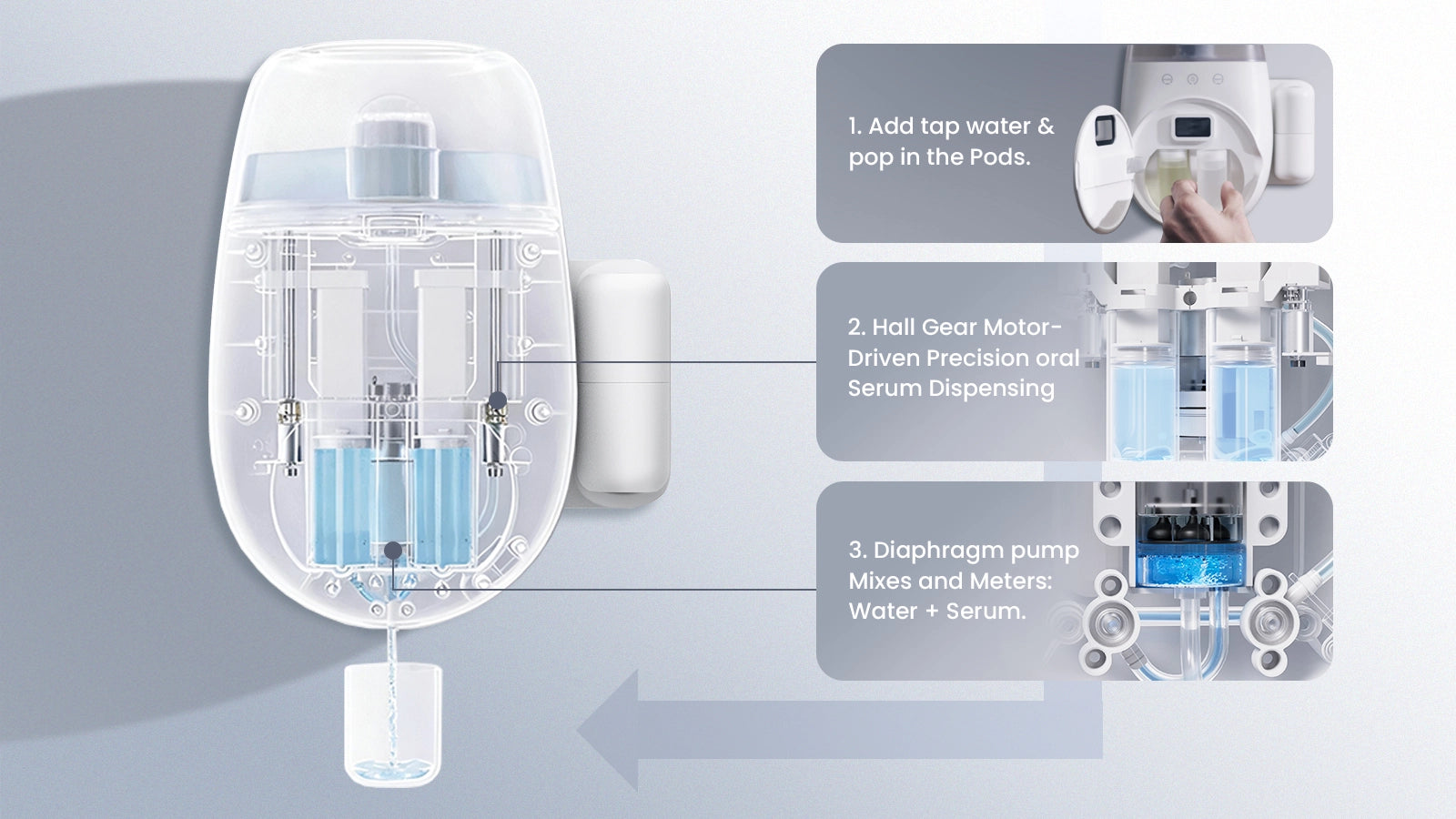 1. Add tap water & pop in the Pods.

2. Hall Gear Motor-Driven Precision oral Serum Dispensing

3. Diaphragm pump Mixes and Meters: Water + Serum.